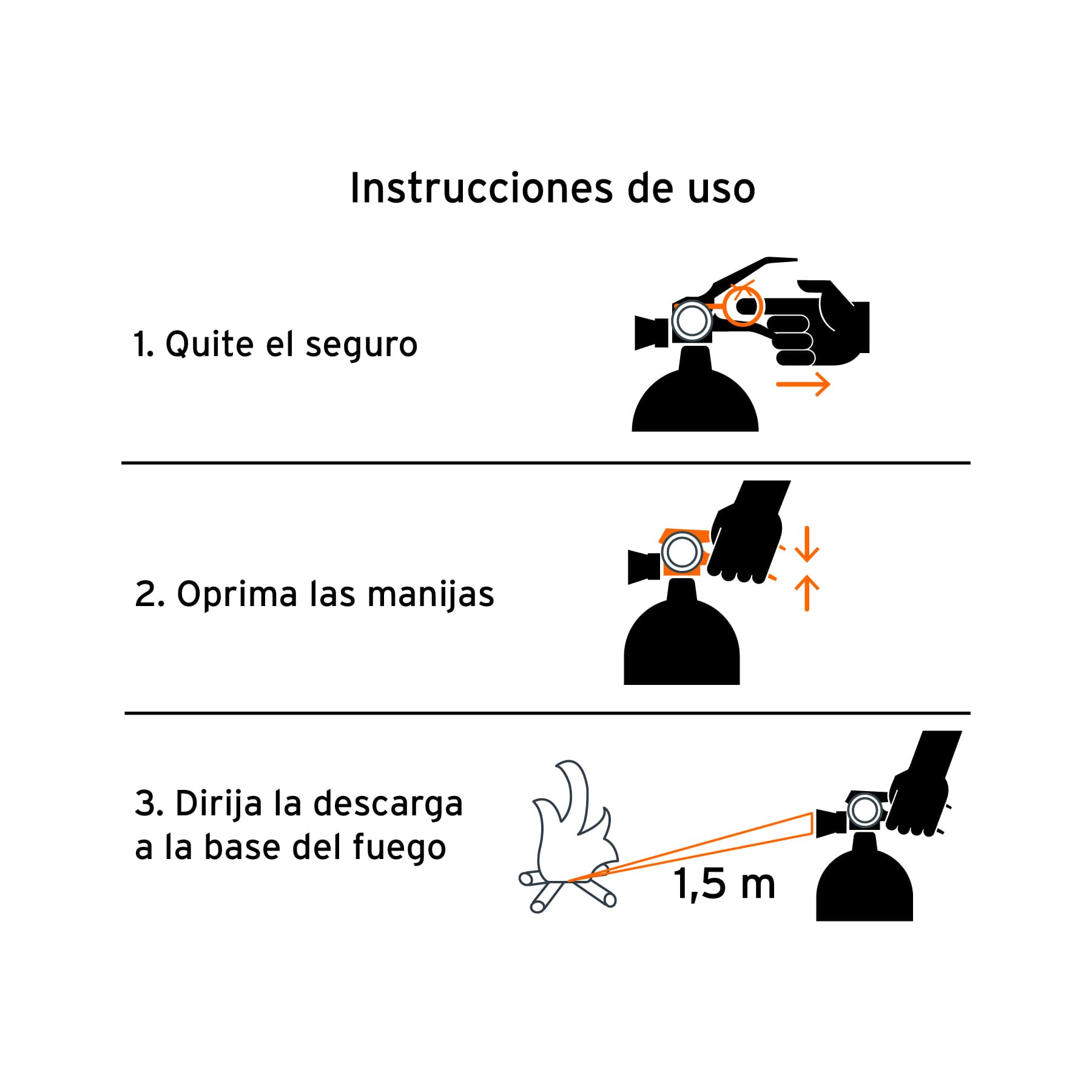 Instrucciones de uso

1. Quite el seguro

2. Oprima las manijas

3. Dirija la descarga a la base del fuego

1,5 m