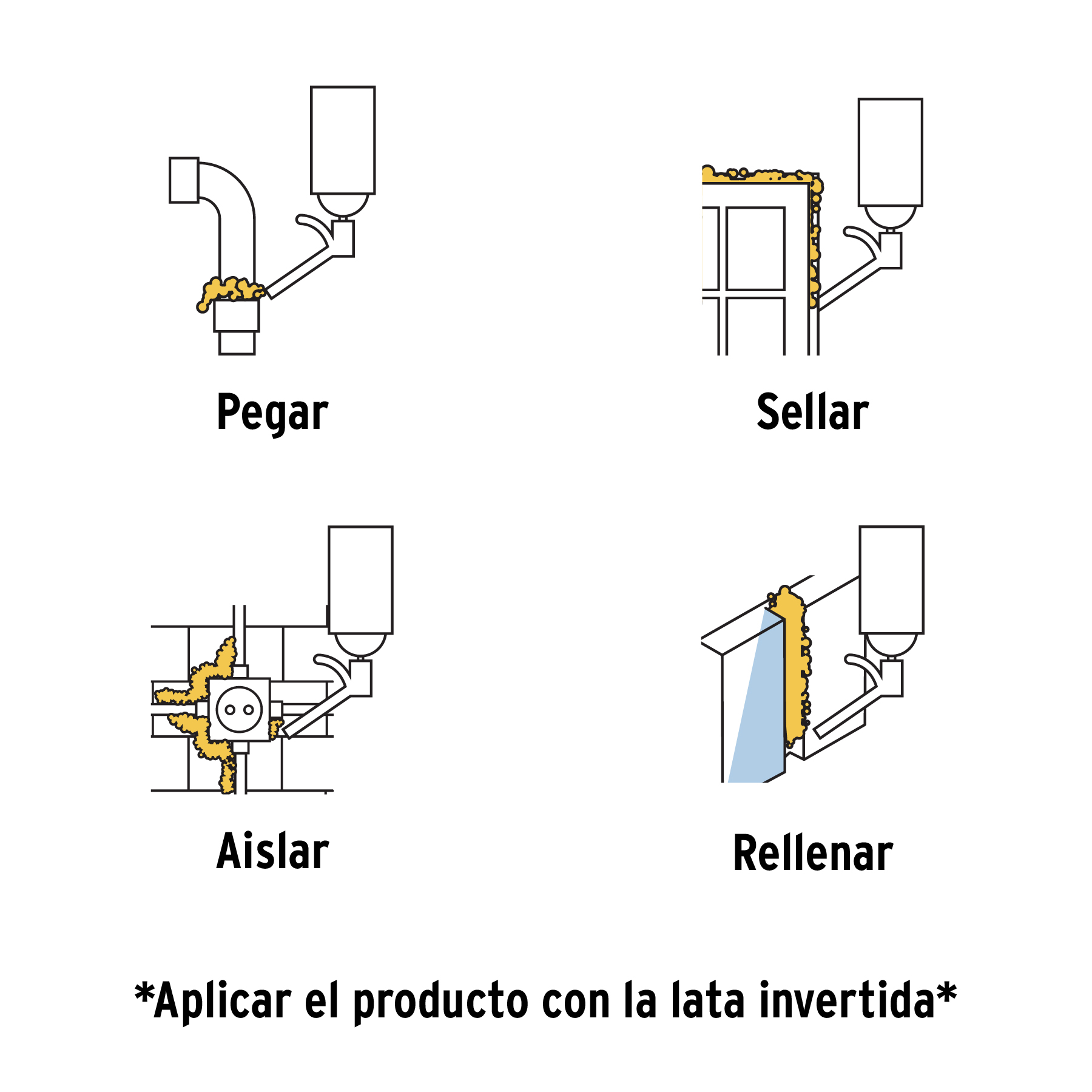 Pegar

Sellar

Aislar

Rellenar

*Aplicar el producto con la lata invertida*